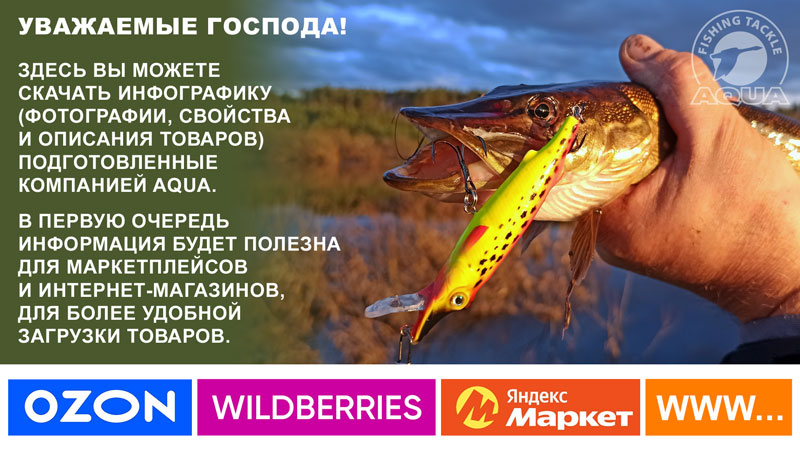 УВАЖАЕМЫЕ ГОСПОДА!

ЗДЕСЬ ВЫ МОЖЕТЕ СКАЧАТЬ ИНФОГРАФИКУ (ФОТОГРАФИИ, СВОЙСТВА И ОПИСАНИЯ ТОВАРОВ) ПОДГОТОВЛЕННЫЕ КОМПАНИЕЙ AQUA.

В ПЕРВУЮ ОЧЕРЕДЬ ИНФОРМАЦИЯ БУДЕТ ПОЛЕЗНА ДЛЯ МАРКЕТПЛЕЙСОВ И ИНТЕРНЕТ-МАГАЗИНОВ, ДЛЯ БОЛЕЕ УДОБНОЙ ЗАГРУЗКИ ТОВАРОВ.

FISHING TACKLE AQUA

OZON

WILDBERRIES

Яндекс Маркет

WWW...